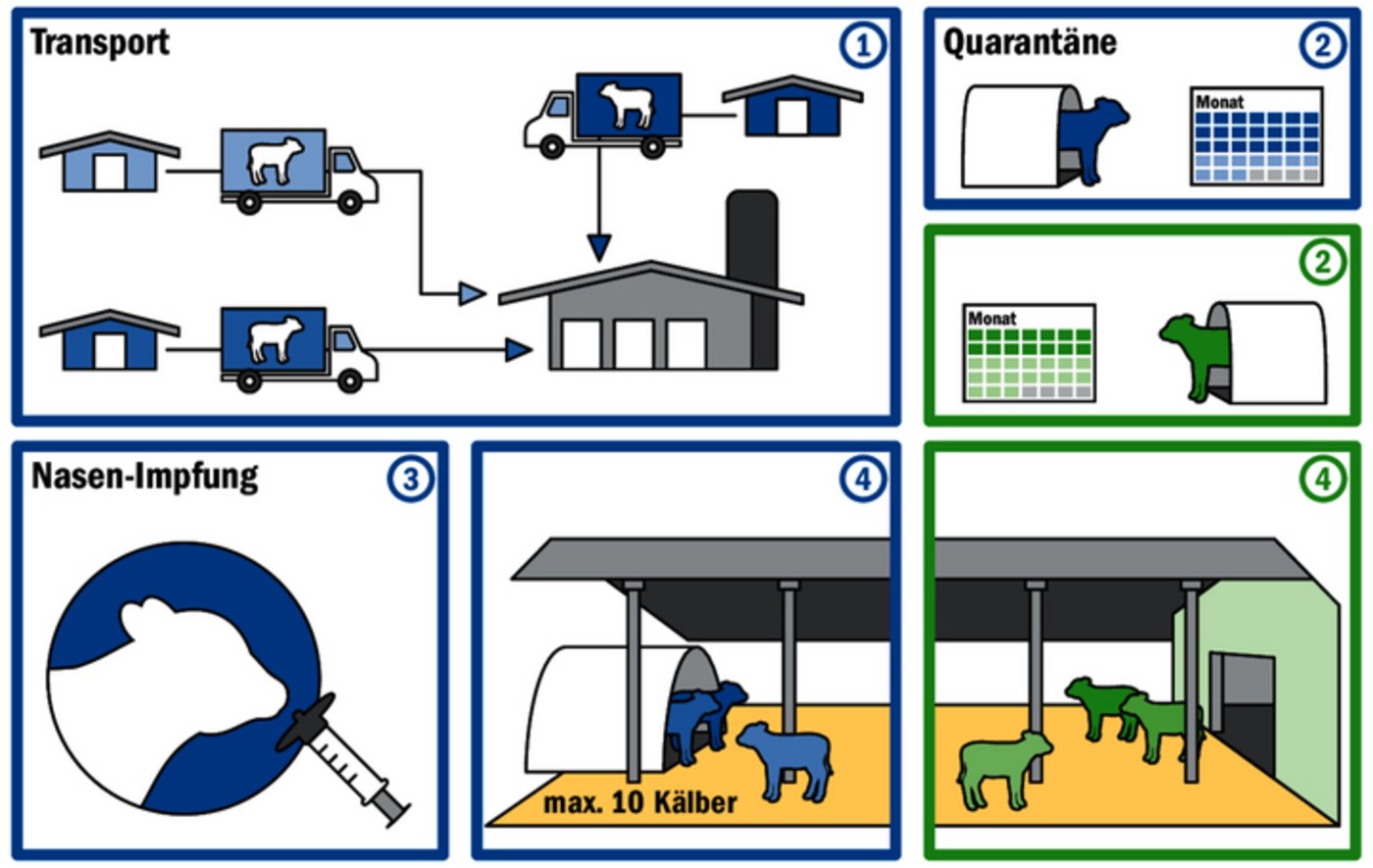 Transport

1

Quarantäne

2

Monat

2

Monat

Nasen-Impfung

3

4

max. 10 Kälber

4